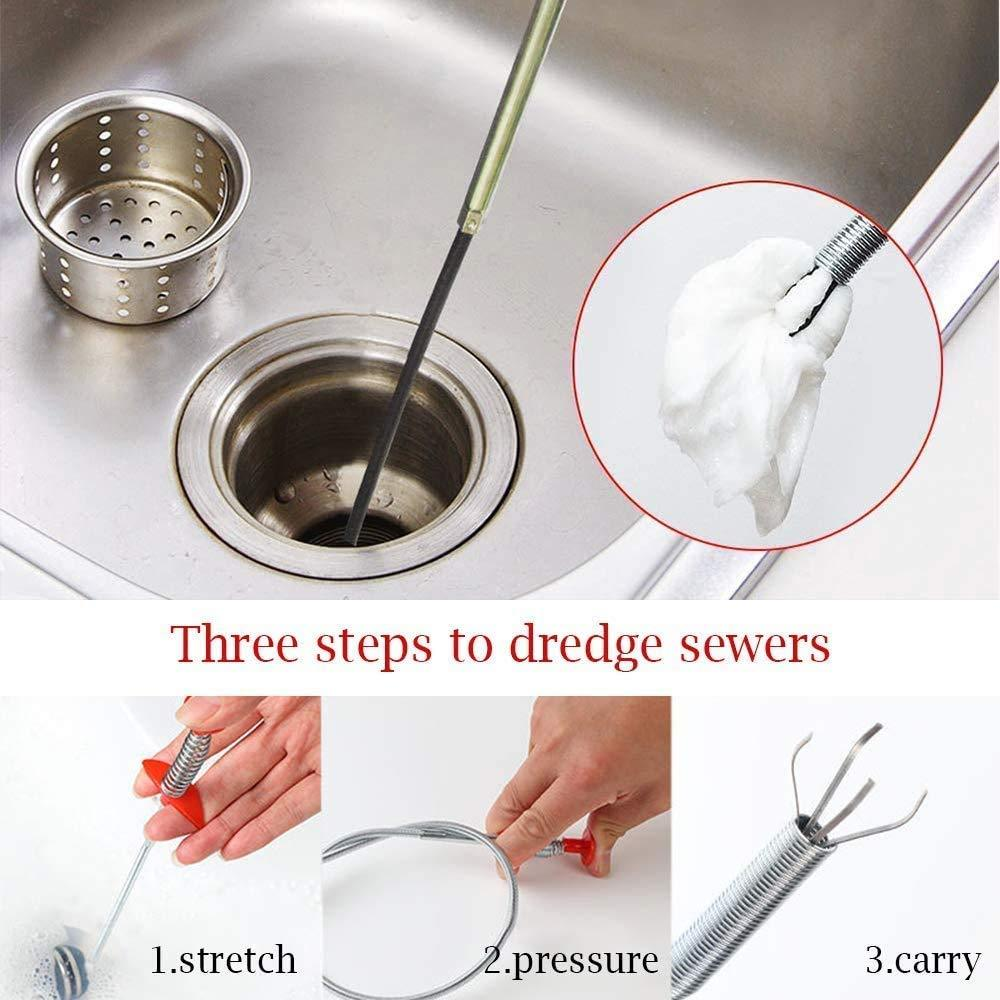 Three steps to dredge sewers

1.stretch

2.pressure

3.carry