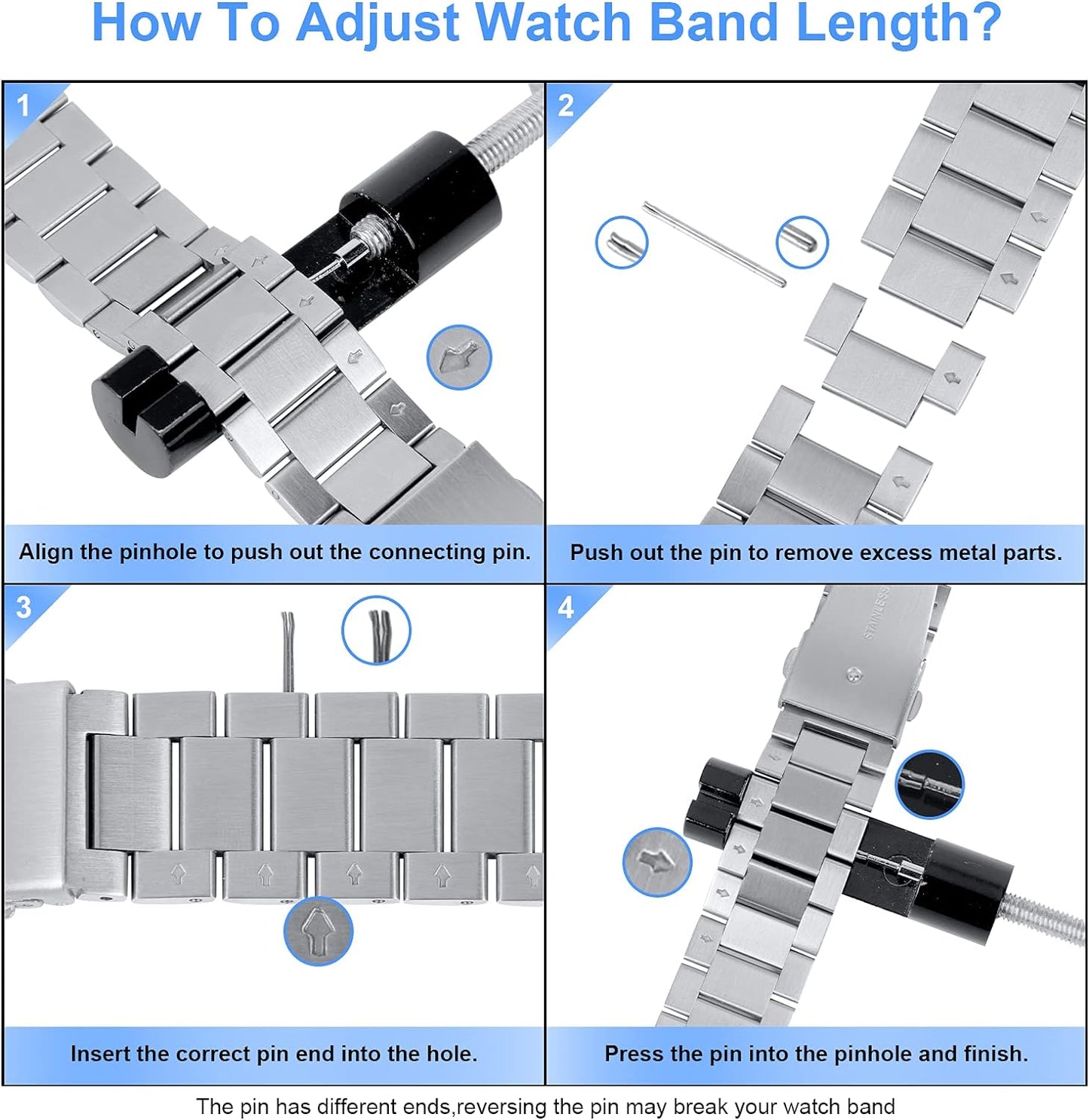 How To Adjust Watch Band Length?

1

Align the pinhole to push out the connecting pin.

2

Push out the pin to remove excess metal parts.

3

Insert the correct pin end into the hole.

4

STAINLESS

Press the pin into the pinhole and finish.

The pin has different ends,reversing the pin may break your watch band