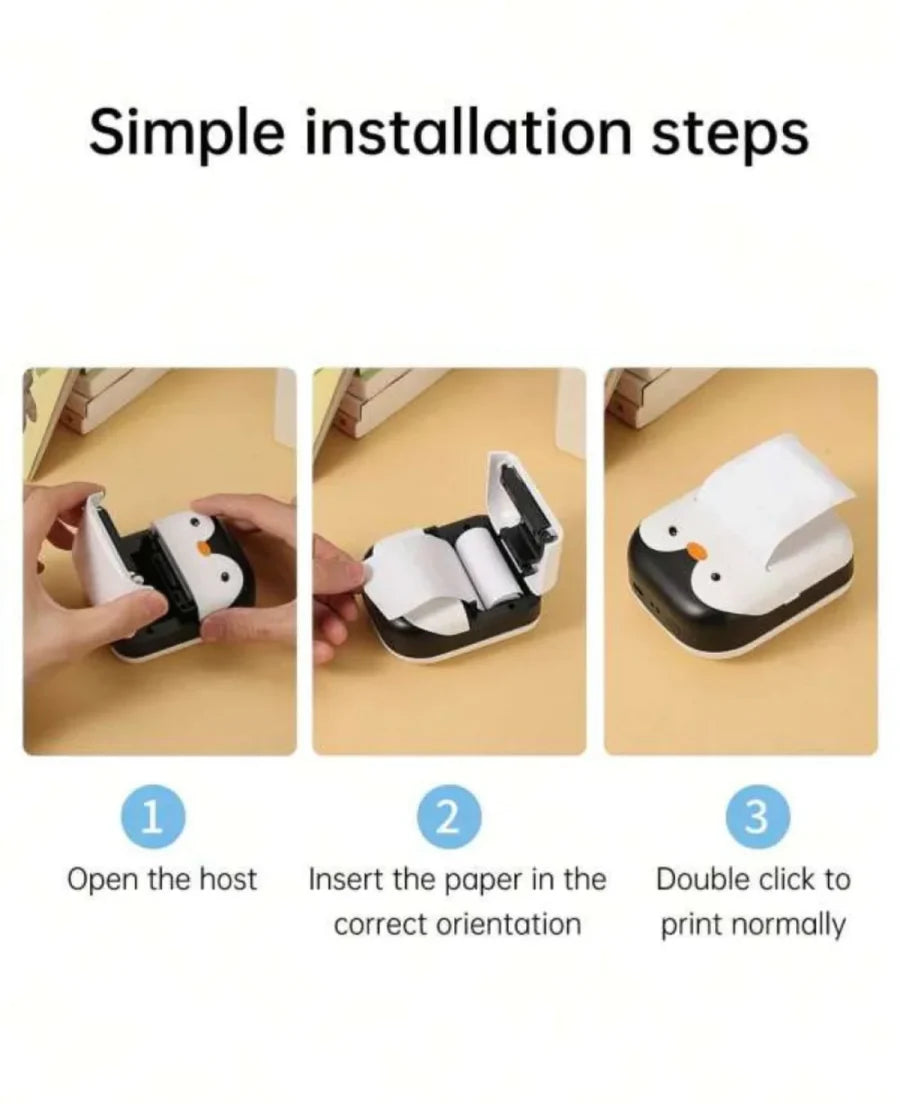 Simple installation steps

1
Open the host

2
Insert the paper in the correct orientation

3
Double click to print normally