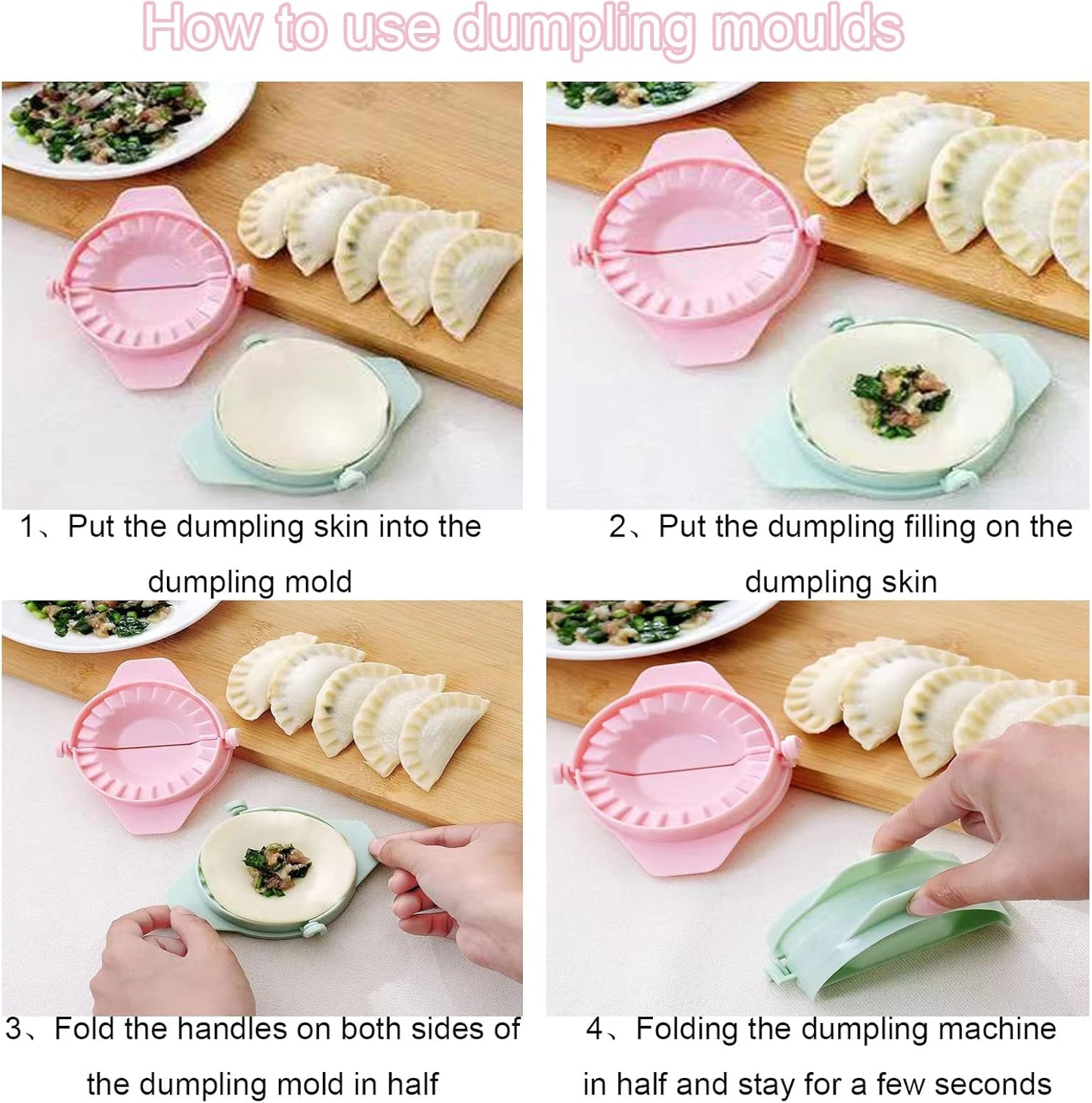 How to use dumpling moulds

1、Put the dumpling skin into the dumpling mold

2、Put the dumpling filling on the dumpling skin

3、Fold the handles on both sides of the dumpling mold in half

4、Folding the dumpling machine in half and stay for a few seconds