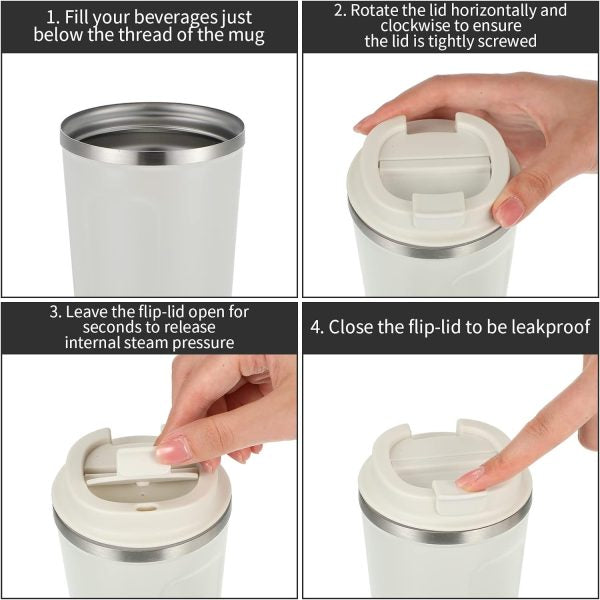 1. Fill your beverages just below the thread of the mug

2. Rotate the lid horizontally and clockwise to ensure the lid is tightly screwed

3. Leave the flip-lid open for seconds to release internal steam pressure

4. Close the flip-lid to be leakproof