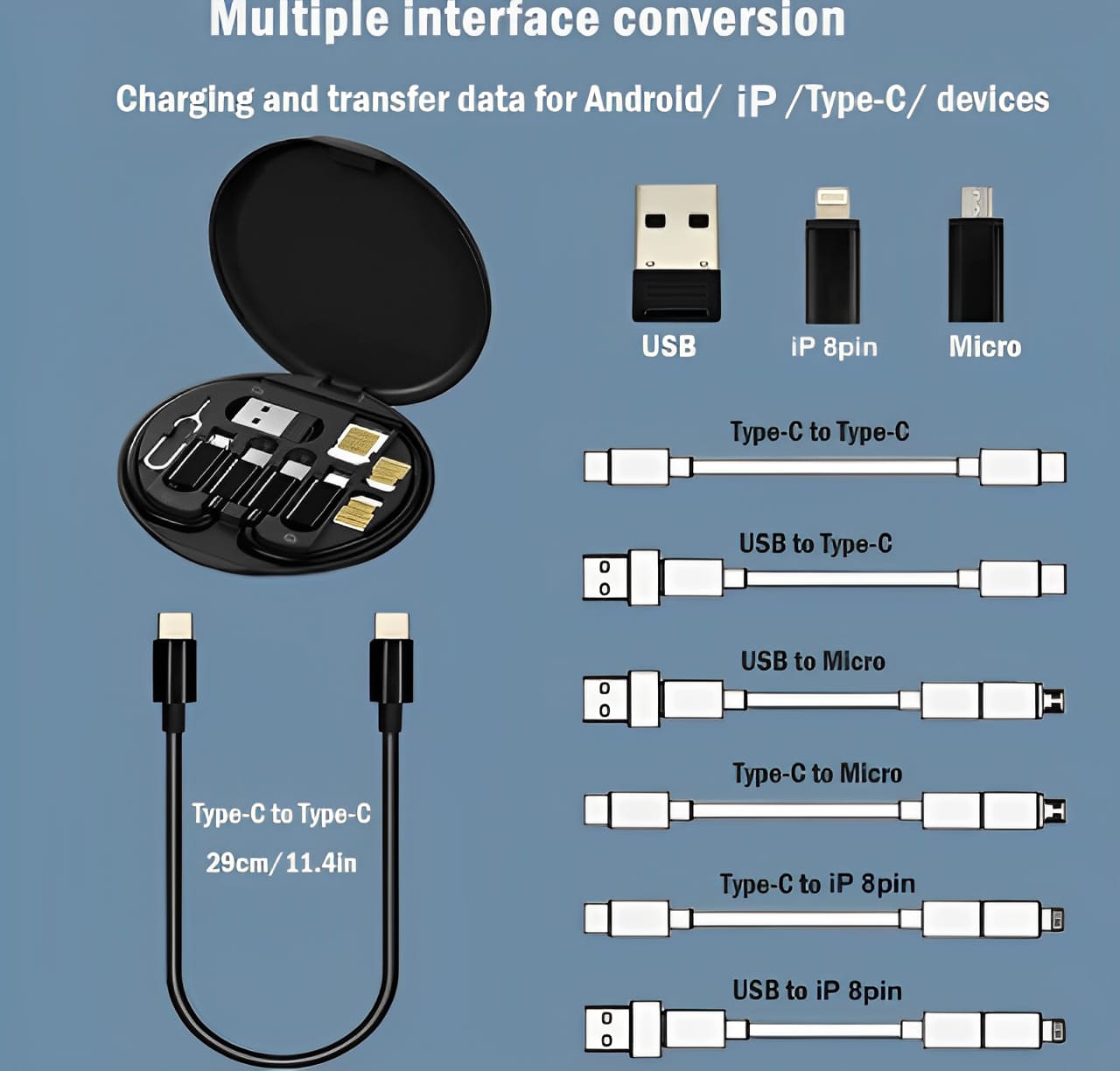 Multiple interface conversion

Charging and transfer data for Android/ iP /Type-C/ devices

USB

iP 8pin

Micro

Type-C to Type-C

USB to Type-C

USB to Micro

Type-C to Micro

Type-C to iP 8pin

USB to iP 8pin

Type-C to Type-C

29cm/11.4in